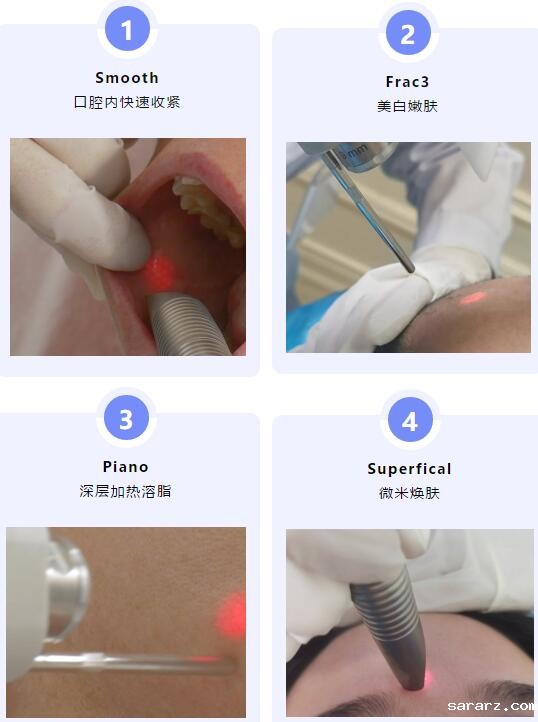 1

Smooth

口腔内快速收紧

2

Frac3

美白嫩肤

3

Piano

深层加热溶脂

4

Superfical

微米焕肤

sararz.com