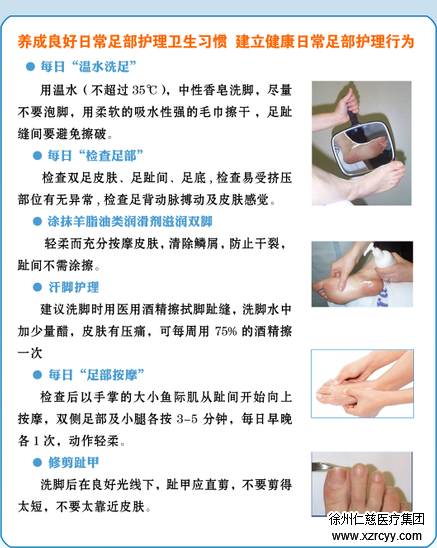 养成良好日常足部护理卫生习惯 建立健康日常足部护理行为

● 每日“温水洗足”

用温水（不超过 35℃），中性香皂洗脚，尽量不要泡脚，用柔软的吸水性强的毛巾擦干，足趾缝间要避免擦破。

● 每日“检查足部”

检查双足皮肤、足趾间、足底，检查易受挤压部位有无异常，检查足背动脉搏动及皮肤感觉。

● 涂抹羊脂油类润滑剂滋润双脚

轻柔而充分按摩皮肤，清除鳞屑，防止干裂，趾间不需涂擦。

● 汗脚护理

建议洗脚时用医用酒精擦拭脚趾缝，洗脚水中加少量醋，皮肤有压痛，可每周用 75% 的酒精擦一次

● 每日“足部按摩”

检查后以手掌的大小鱼际肌从趾间开始向上按摩，双侧足部及小腿各按 3-5 分钟，每日早晚各 1 次，动作轻柔。

● 修剪趾甲

洗脚后在良好光线下，趾甲应直剪，不要剪得太短，不要太靠近皮肤。

徐州仁慈医疗集团
www.xzrcyy.com